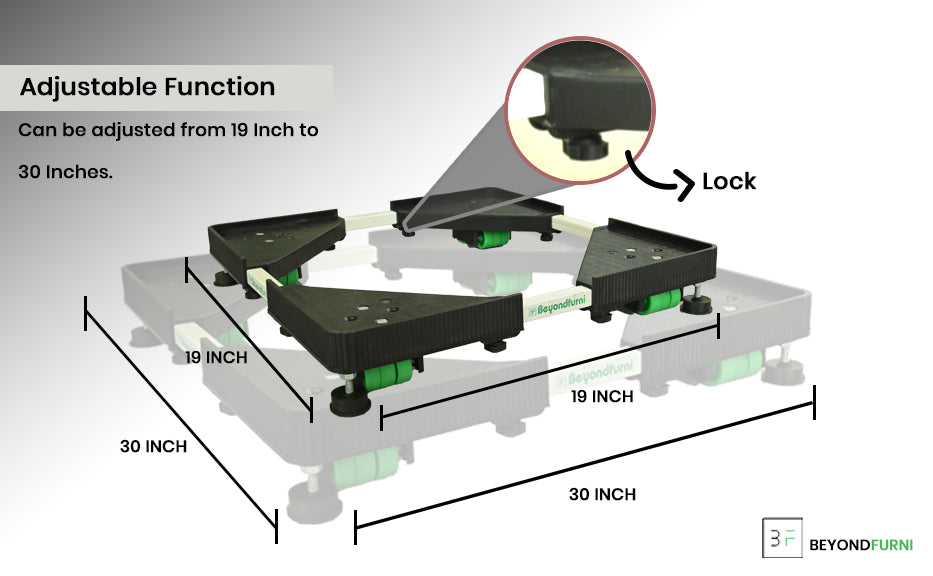 Adjustable Function

Can be adjusted from 19 Inch to

30 Inches.

Lock

BF Beyondfurni

19 INCH

19 INCH

Beyondfurni

30 INCH

30 INCH

BF BEYONDFURNI